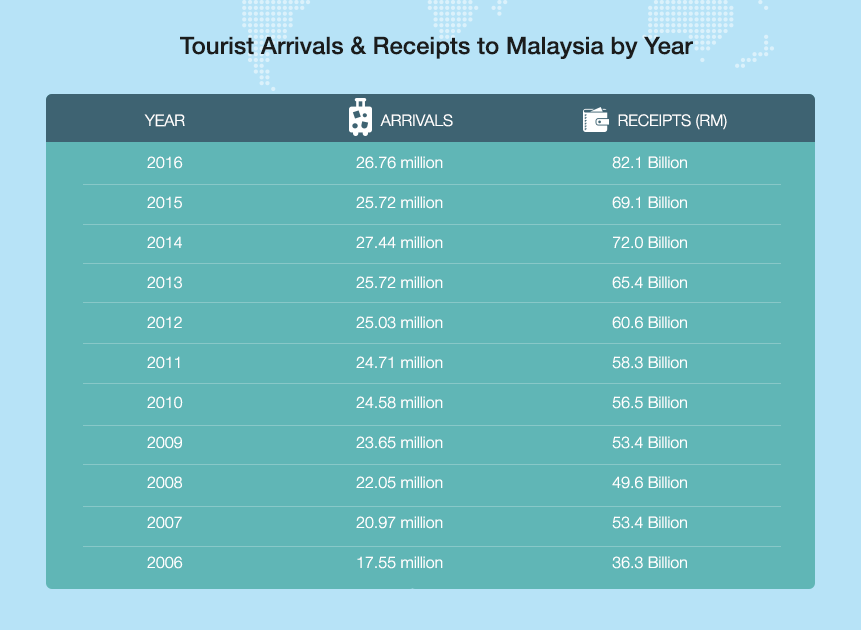 Tourist Arrivals & Receipts to Malaysia by Year

| YEAR | ARRIVALS | RECEIPTS (RM) |
|---|---|---|
| 2016 | 26.76 million | 82.1 Billion |
| 2015 | 25.72 million | 69.1 Billion |
| 2014 | 27.44 million | 72.0 Billion |
| 2013 | 25.72 million | 65.4 Billion |
| 2012 | 25.03 million | 60.6 Billion |
| 2011 | 24.71 million | 58.3 Billion |
| 2010 | 24.58 million | 56.5 Billion |
| 2009 | 23.65 million | 53.4 Billion |
| 2008 | 22.05 million | 49.6 Billion |
| 2007 | 20.97 million | 53.4 Billion |
| 2006 | 17.55 million | 36.3 Billion |